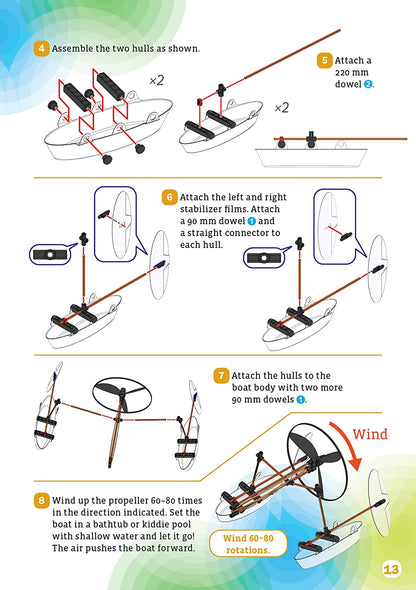 4 Assemble the two hulls as shown.

×2

5 Attach a 220 mm dowel 2.

×2

6 Attach the left and right stabilizer films. Attach a 90 mm dowel 1 and a straight connector to each hull.

7 Attach the hulls to the boat body with two more 90 mm dowels 1.

Wind

8 Wind up the propeller 60–80 times in the direction indicated. Set the boat in a bathtub or kiddie pool with shallow water and let it go! The air pushes the boat forward.

Wind 60–80 rotations.

13